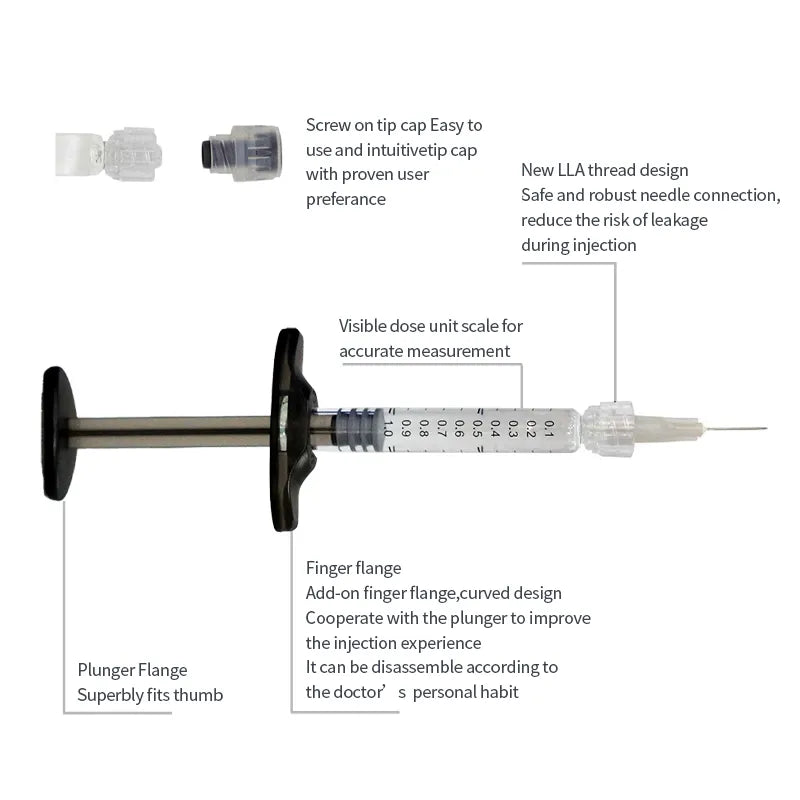 Screw on tip cap Easy to use and intuitivetip cap with proven user preferance

New LLA thread design
Safe and robust needle connection, reduce the risk of leakage during injection

Visible dose unit scale for accurate measurement

1.0 0.9 0.8 0.7 0.6 0.5 0.4 0.3 0.2 0.1

Finger flange
Add-on finger flange,curved design
Cooperate with the plunger to improve the injection experience
It can be disassemble according to the doctor’s personal habit

Plunger Flange
Superbly fits thumb