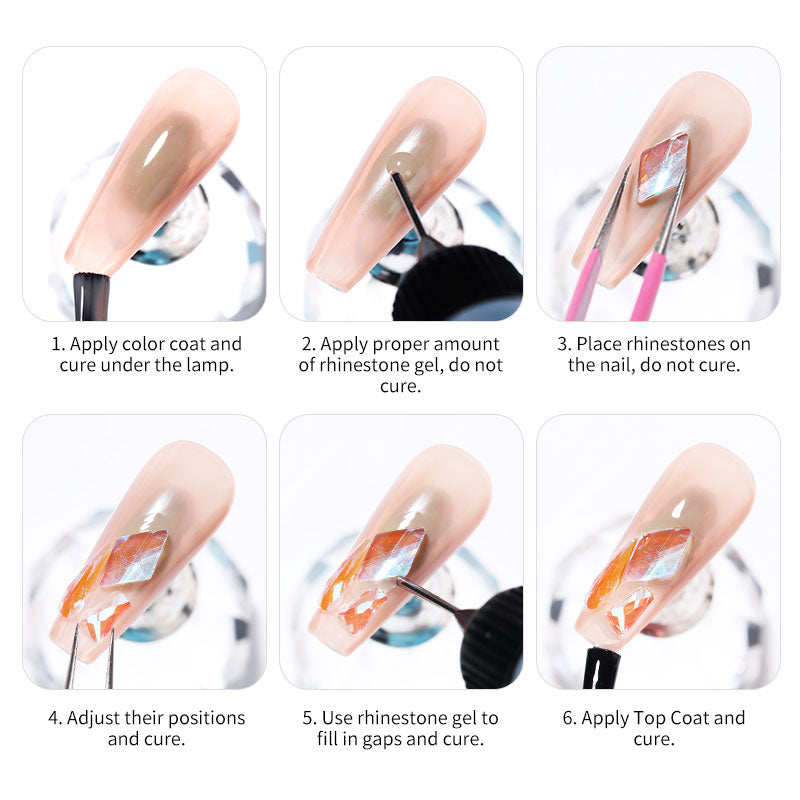 1. Apply color coat and cure under the lamp.

2. Apply proper amount of rhinestone gel, do not cure.

3. Place rhinestones on the nail, do not cure.

4. Adjust their positions and cure.

5. Use rhinestone gel to fill in gaps and cure.

6. Apply Top Coat and cure.