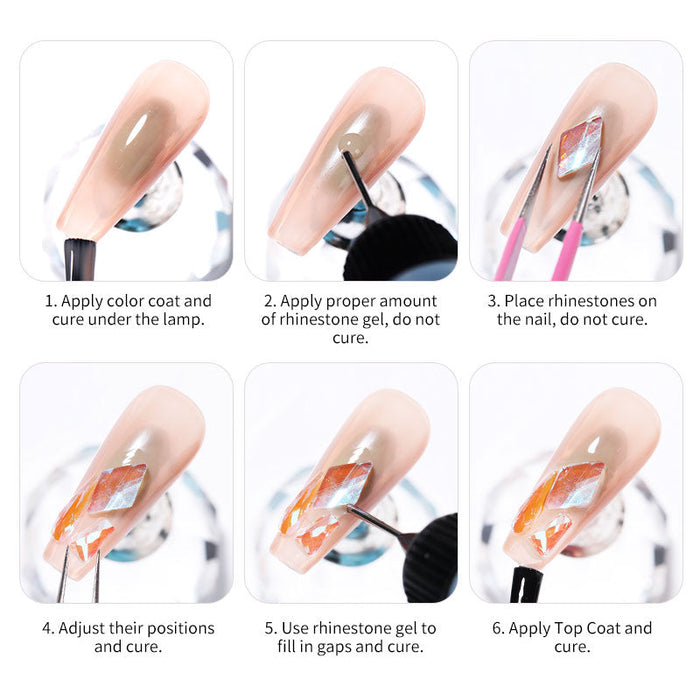 1. Apply color coat and cure under the lamp.

2. Apply proper amount of rhinestone gel, do not cure.

3. Place rhinestones on the nail, do not cure.

4. Adjust their positions and cure.

5. Use rhinestone gel to fill in gaps and cure.

6. Apply Top Coat and cure.