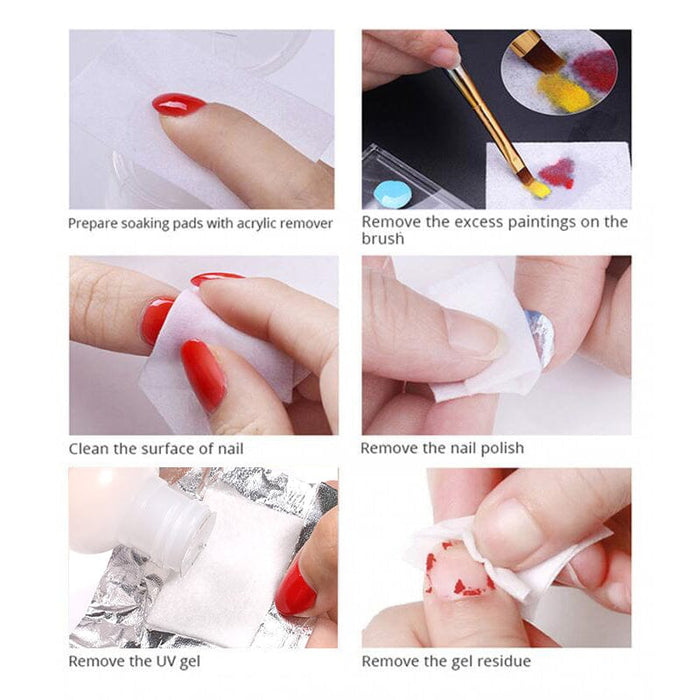 Prepare soaking pads with acrylic remover

Remove the excess paintings on the brush

Clean the surface of nail

Remove the nail polish

Remove the UV gel

Remove the gel residue