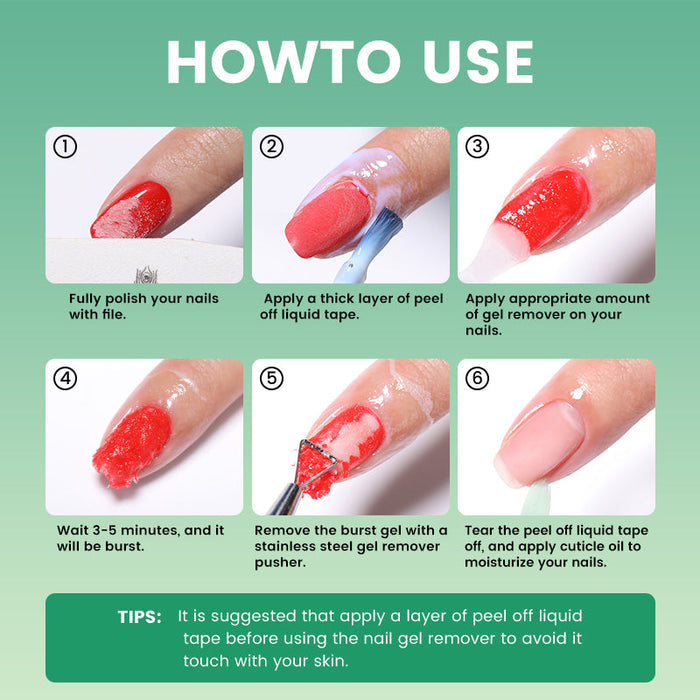 HOWTO USE

①

Fully polish your nails with file.

②

Apply a thick layer of peel off liquid tape.

③

Apply appropriate amount of gel remover on your nails.

④

Wait 3-5 minutes, and it will be burst.

⑤

Remove the burst gel with a stainless steel gel remover pusher.

⑥

Tear the peel off liquid tape off, and apply cuticle oil to moisturize your nails.

TIPS: It is suggested that apply a layer of peel off liquid tape before using the nail gel remover to avoid it touch with your skin.