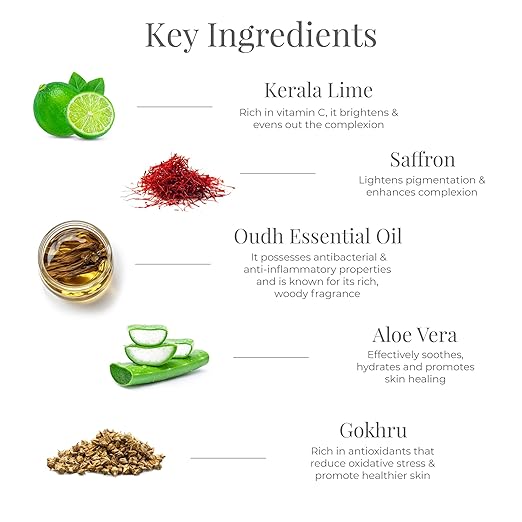 Key Ingredients

Kerala Lime
Rich in vitamin C, it brightens & evens out the complexion

Saffron
Lightens pigmentation & enhances complexion

Oudh Essential Oil
It possesses antibacterial & anti-inflammatory properties and is known for its rich, woody fragrance

Aloe Vera
Effectively soothes, hydrates and promotes skin healing

Gokhru
Rich in antioxidants that reduce oxidative stress & promote healthier skin