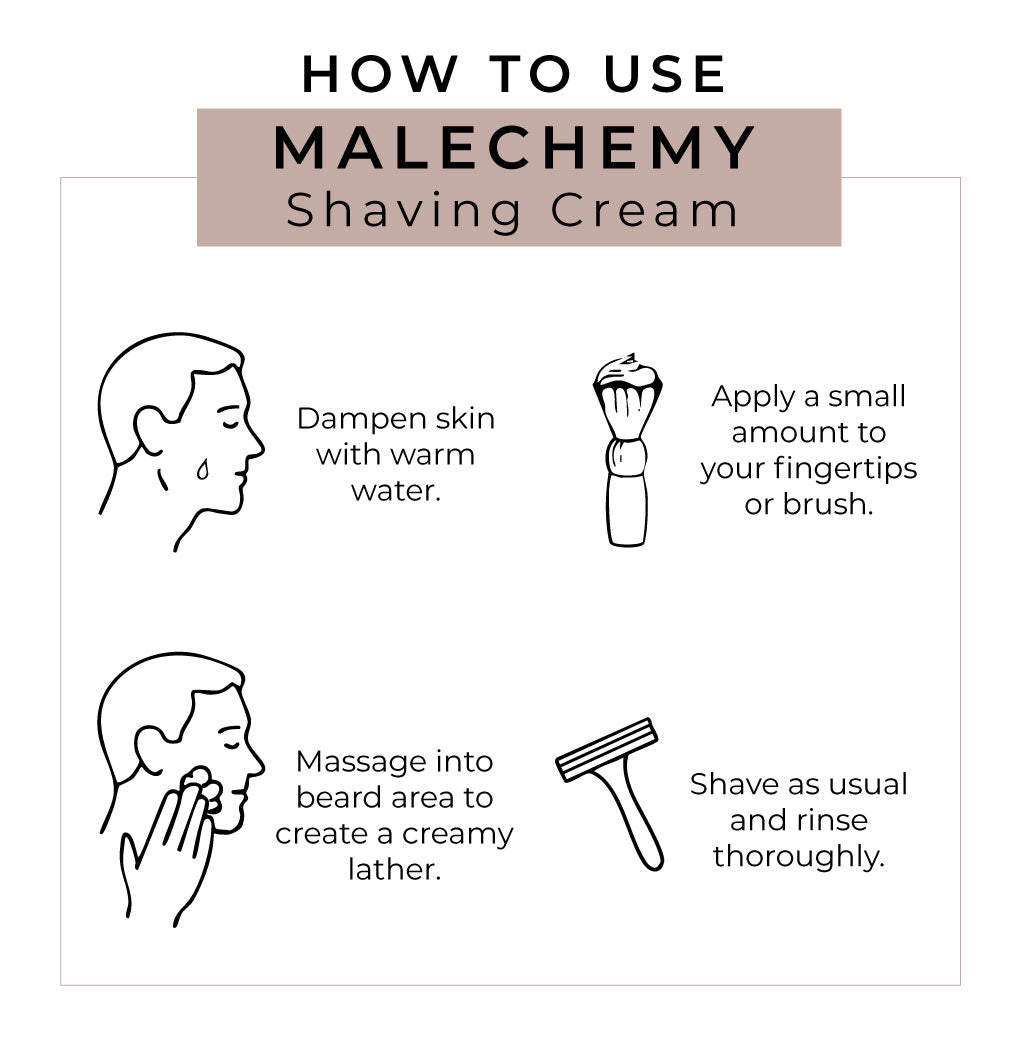 HOW TO USE
MALECHEMY
Shaving Cream

Dampen skin with warm water.

Apply a small amount to your fingertips or brush.

Massage into beard area to create a creamy lather.

Shave as usual and rinse thoroughly.