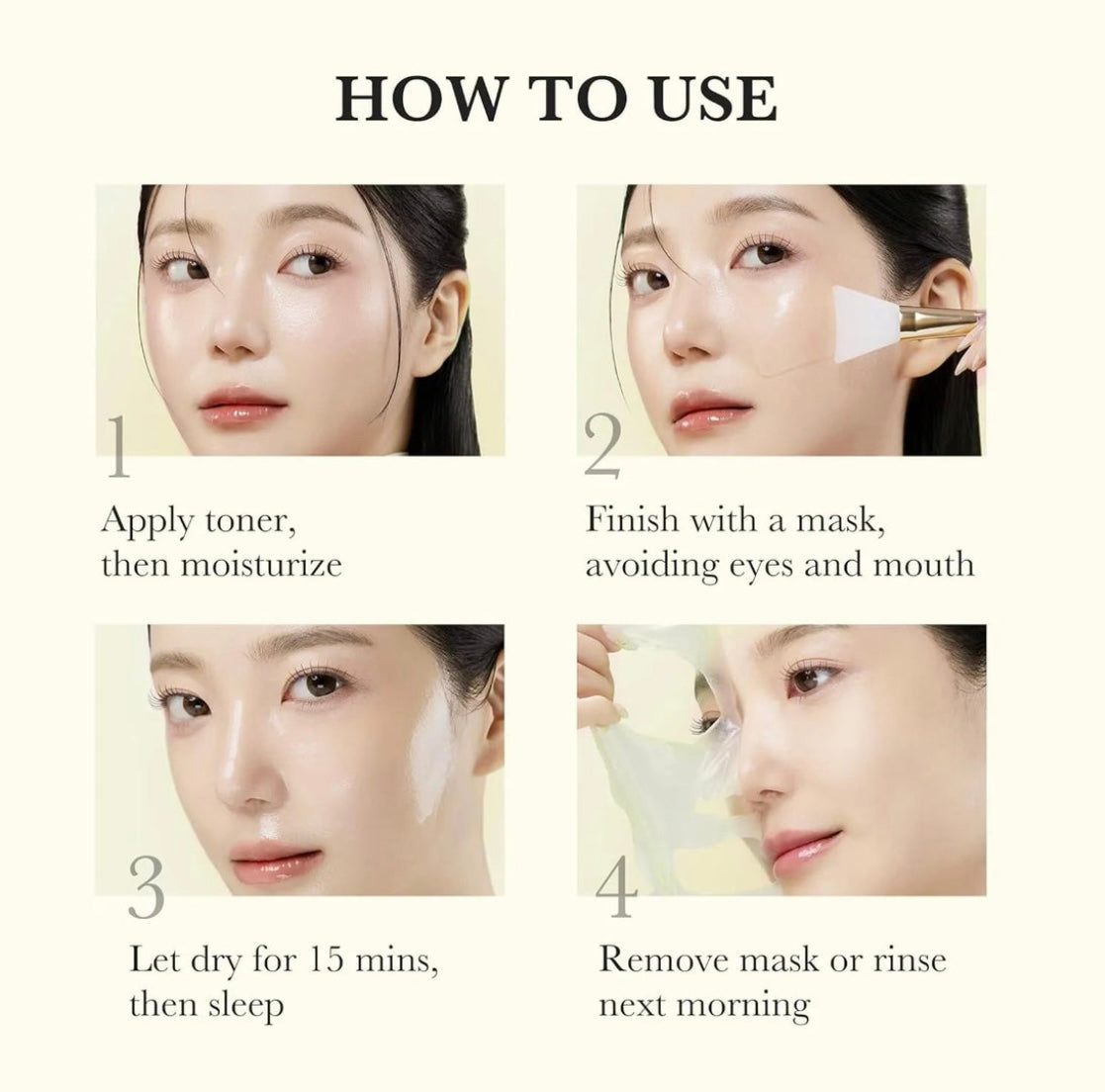 HOW TO USE

1

Apply toner, then moisturize

2

Finish with a mask, avoiding eyes and mouth

3

Let dry for 15 mins, then sleep

4

Remove mask or rinse next morning