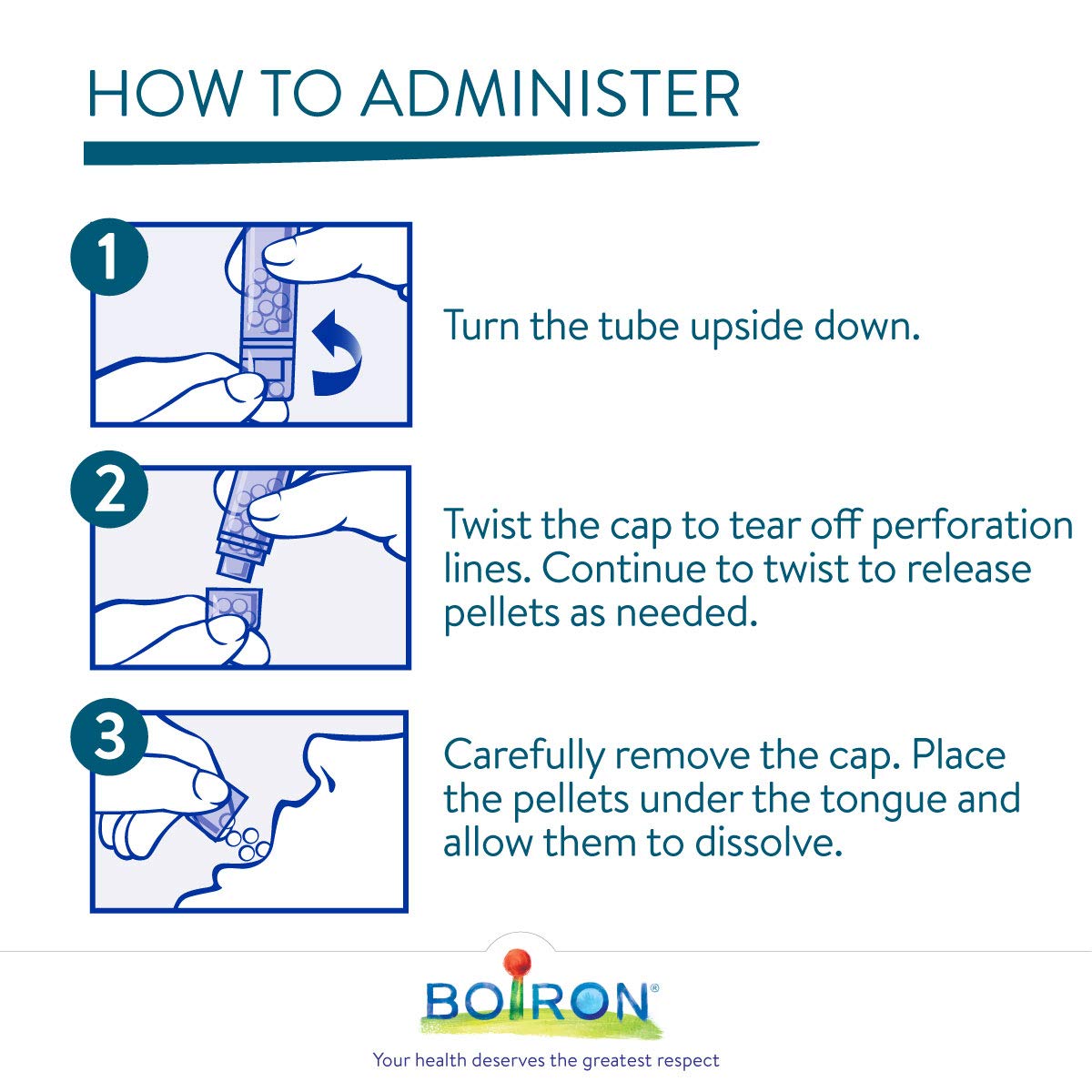 HOW TO ADMINISTER

1

Turn the tube upside down.

2

Twist the cap to tear off perforation lines. Continue to twist to release pellets as needed.

3

Carefully remove the cap. Place the pellets under the tongue and allow them to dissolve.

BOIRON®

Your health deserves the greatest respect