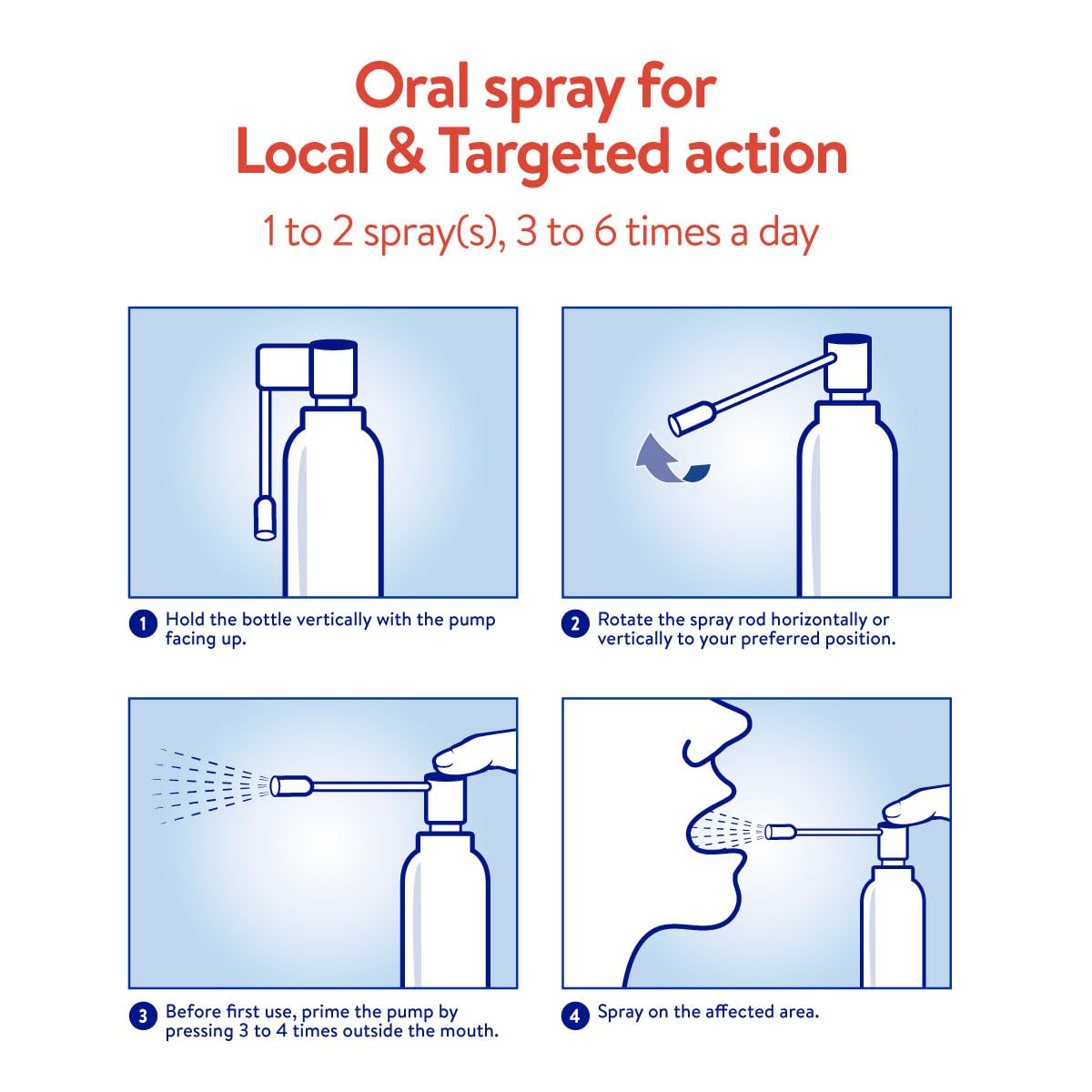 Oral spray for
Local & Targeted action

1 to 2 spray(s), 3 to 6 times a day

1 Hold the bottle vertically with the pump facing up.

2 Rotate the spray rod horizontally or vertically to your preferred position.

3 Before first use, prime the pump by pressing 3 to 4 times outside the mouth.

4 Spray on the affected area.