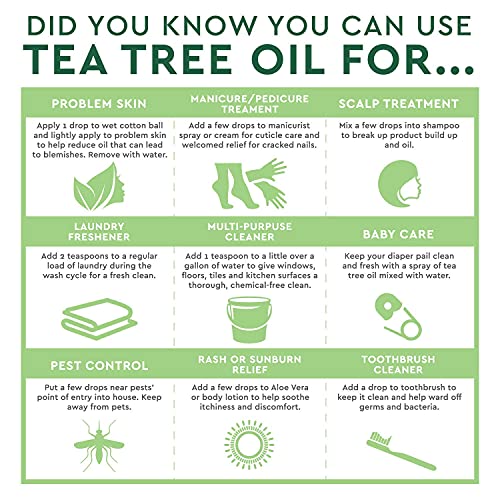 DID YOU KNOW YOU CAN USE
TEA TREE OIL FOR...

PROBLEM SKIN

Apply 1 drop to wet cotton ball and lightly apply to problem skin to help reduce oil that can lead to blemishes. Remove with water.

MANICURE/PEDICURE TREAMENT

Add a few drops to manicurist spray or cream for cuticle care and welcomed relief for cracked nails.

SCALP TREATMENT

Mix a few drops into shampoo to break up product build up and oil.

LAUNDRY FRESHENER

Add 2 teaspoons to a regular load of laundry during the wash cycle for a fresh clean.

MULTI-PURPUSE CLEANER

Add 1 teaspoon to a little over a gallon of water to give windows, floors, tiles and kitchen surfaces a thorough, chemical-free clean.

BABY CARE

Keep your diaper pail clean and fresh with a spray of tea tree oil mixed with water.

PEST CONTROL

Put a few drops near pests' point of entry into house. Keep away from pets.

RASH OR SUNBURN RELIEF

Add a few drops to Aloe Vera or body lotion to help soothe itchiness and discomfort.

TOOTHBRUSH CLEANER

Add a drop to toothbrush to keep it clean and help ward off germs and bacteria.