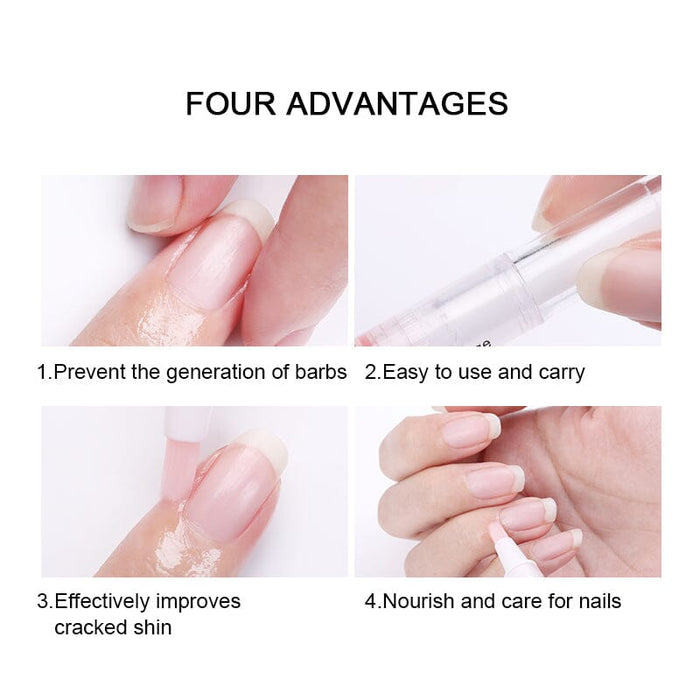 FOUR ADVANTAGES

1.Prevent the generation of barbs

2.Easy to use and carry

3.Effectively improves cracked shin

4.Nourish and care for nails