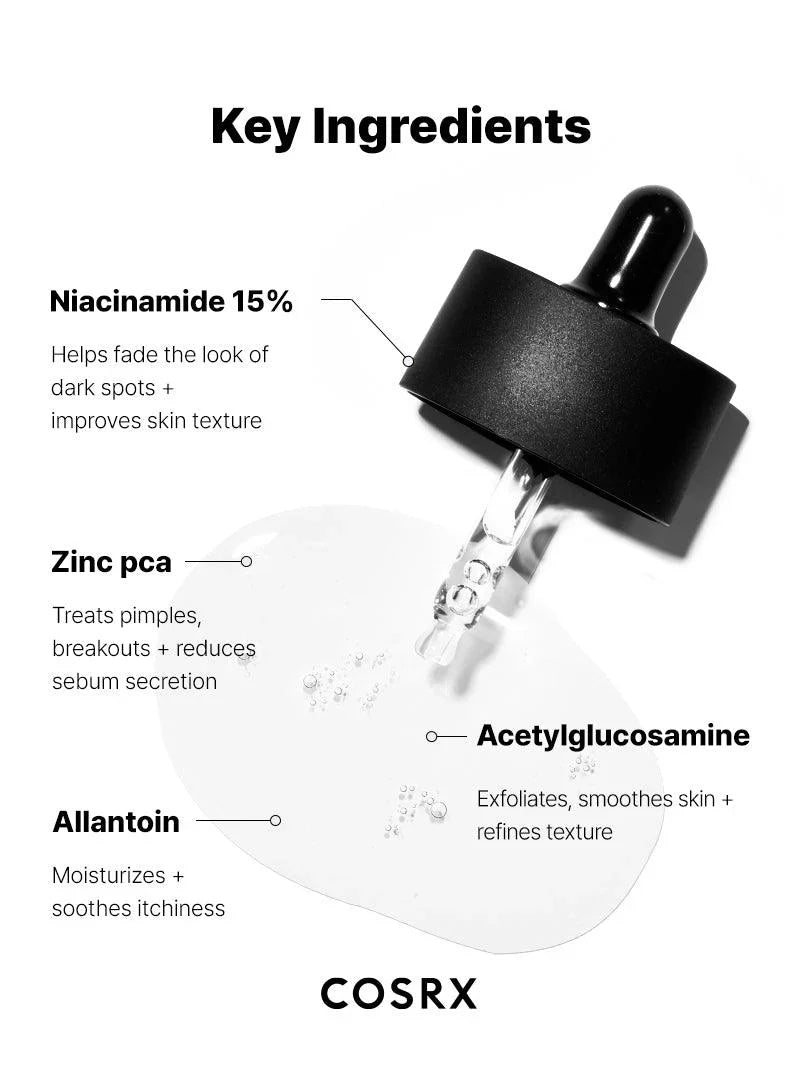 Key Ingredients

Niacinamide 15%

Helps fade the look of dark spots + improves skin texture

Zinc pca

Treats pimples, breakouts + reduces sebum secretion

Acetylglucosamine

Exfoliates, smoothes skin + refines texture

Allantoin

Moisturizes + soothes itchiness

COSRX