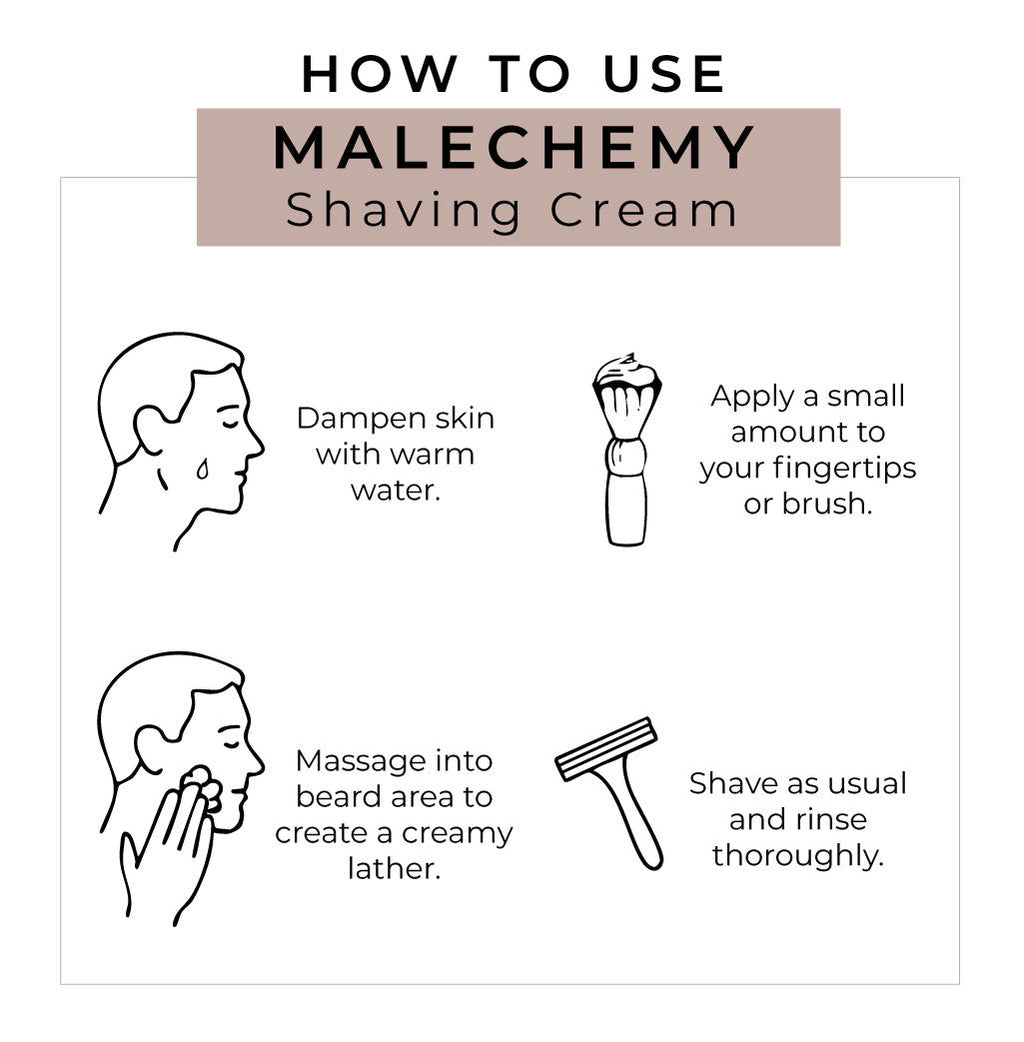 HOW TO USE
MALECHEMY
Shaving Cream

Dampen skin with warm water.

Apply a small amount to your fingertips or brush.

Massage into beard area to create a creamy lather.

Shave as usual and rinse thoroughly.