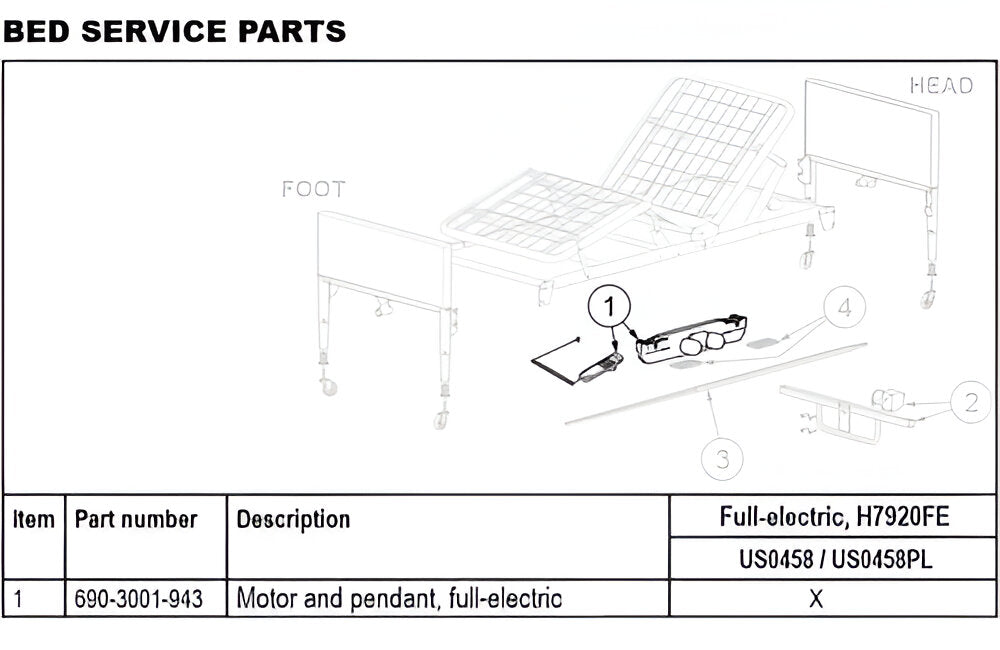 BED SERVICE PARTS

HEAD

FOOT

1

4

2

3

| Item | Part number | Description | Full-electric, H7920FE |
|---|---|---|---|
| | | | US0458 / US0458PL |
| 1 | 690-3001-943 | Motor and pendant, full-electric | X |