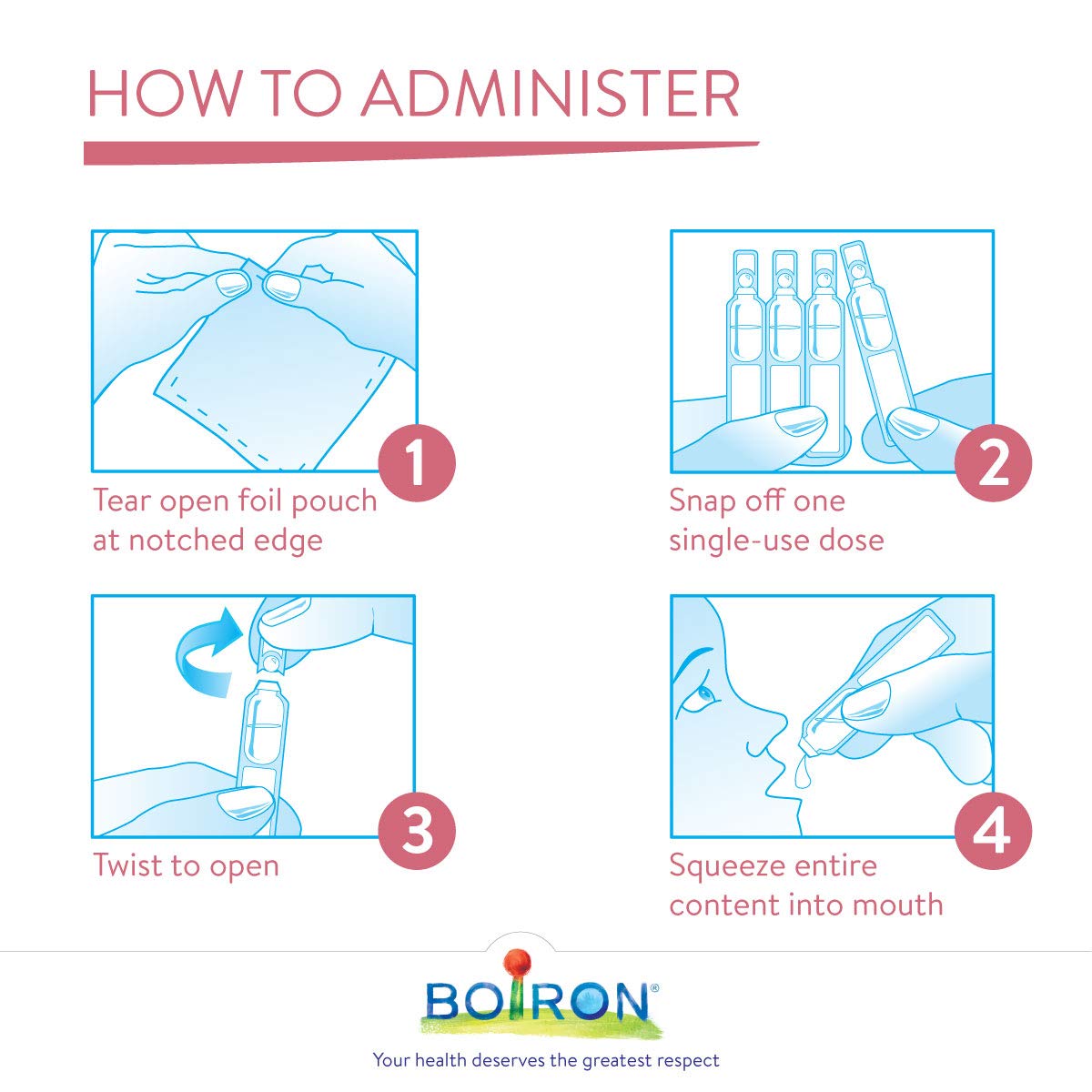 HOW TO ADMINISTER

1
Tear open foil pouch at notched edge

2
Snap off one single-use dose

3
Twist to open

4
Squeeze entire content into mouth

BOIRON®
Your health deserves the greatest respect