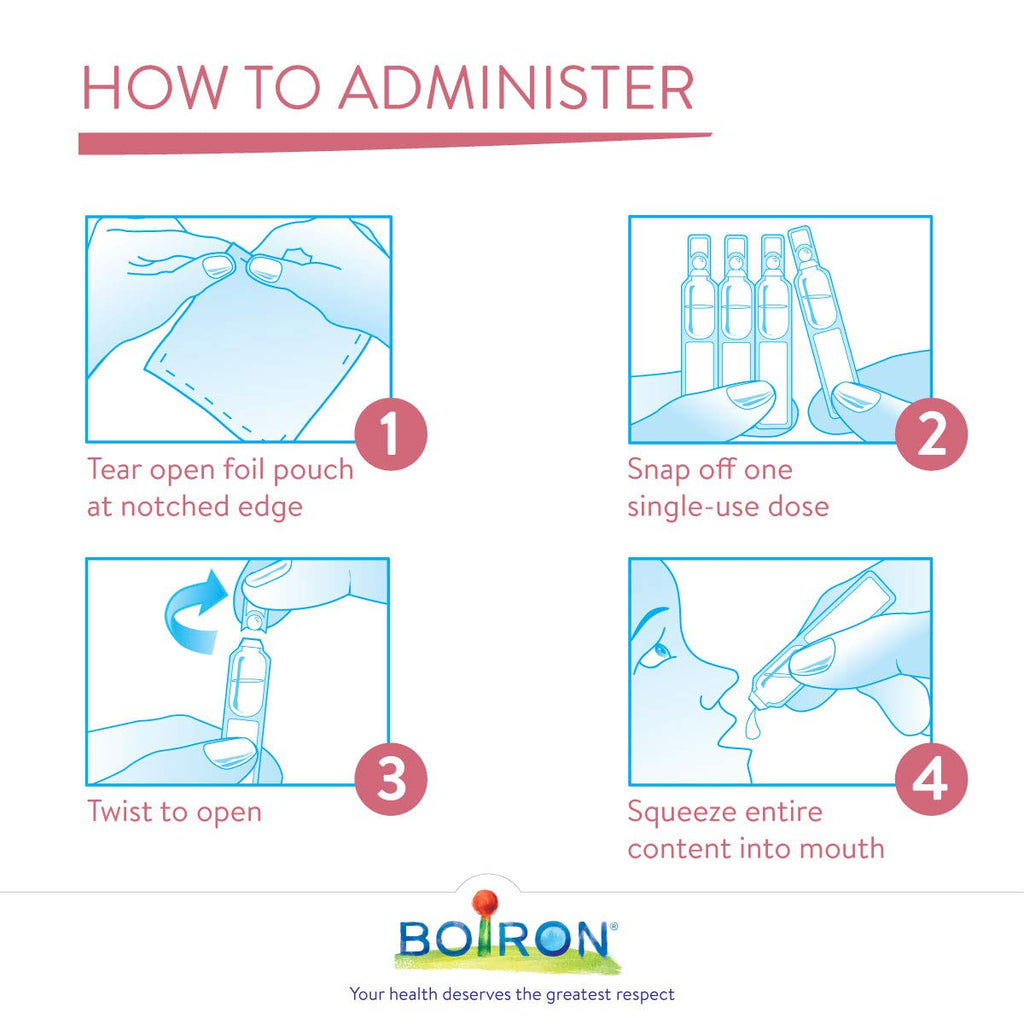 HOW TO ADMINISTER

1
Tear open foil pouch at notched edge

2
Snap off one single-use dose

3
Twist to open

4
Squeeze entire content into mouth

BOIRON®
Your health deserves the greatest respect